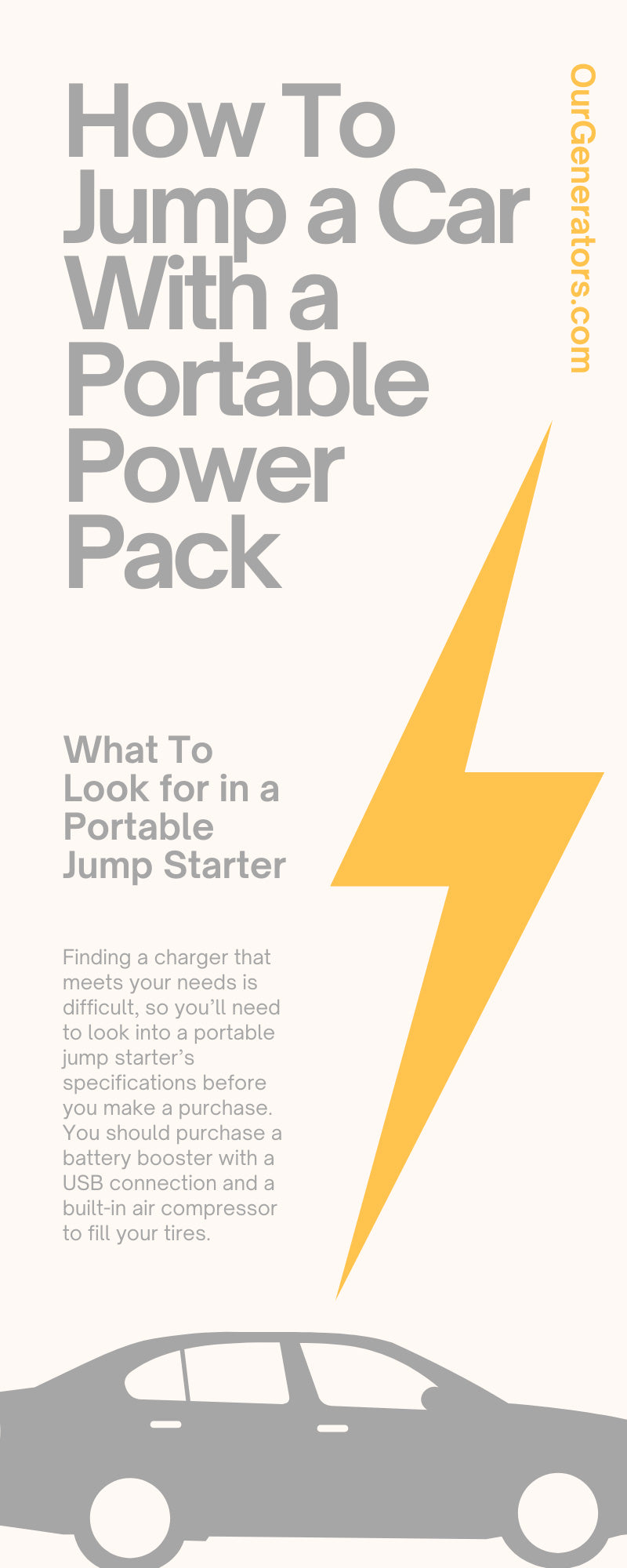 How To Jump a Car With a Portable Power Pack

OurGenerators.com

What To Look for in a Portable Jump Starter

Finding a charger that meets your needs is difficult, so you'll need to look into a portable jump starter's specifications before you make a purchase. You should purchase a battery booster with a USB connection and a built-in air compressor to fill your tires.